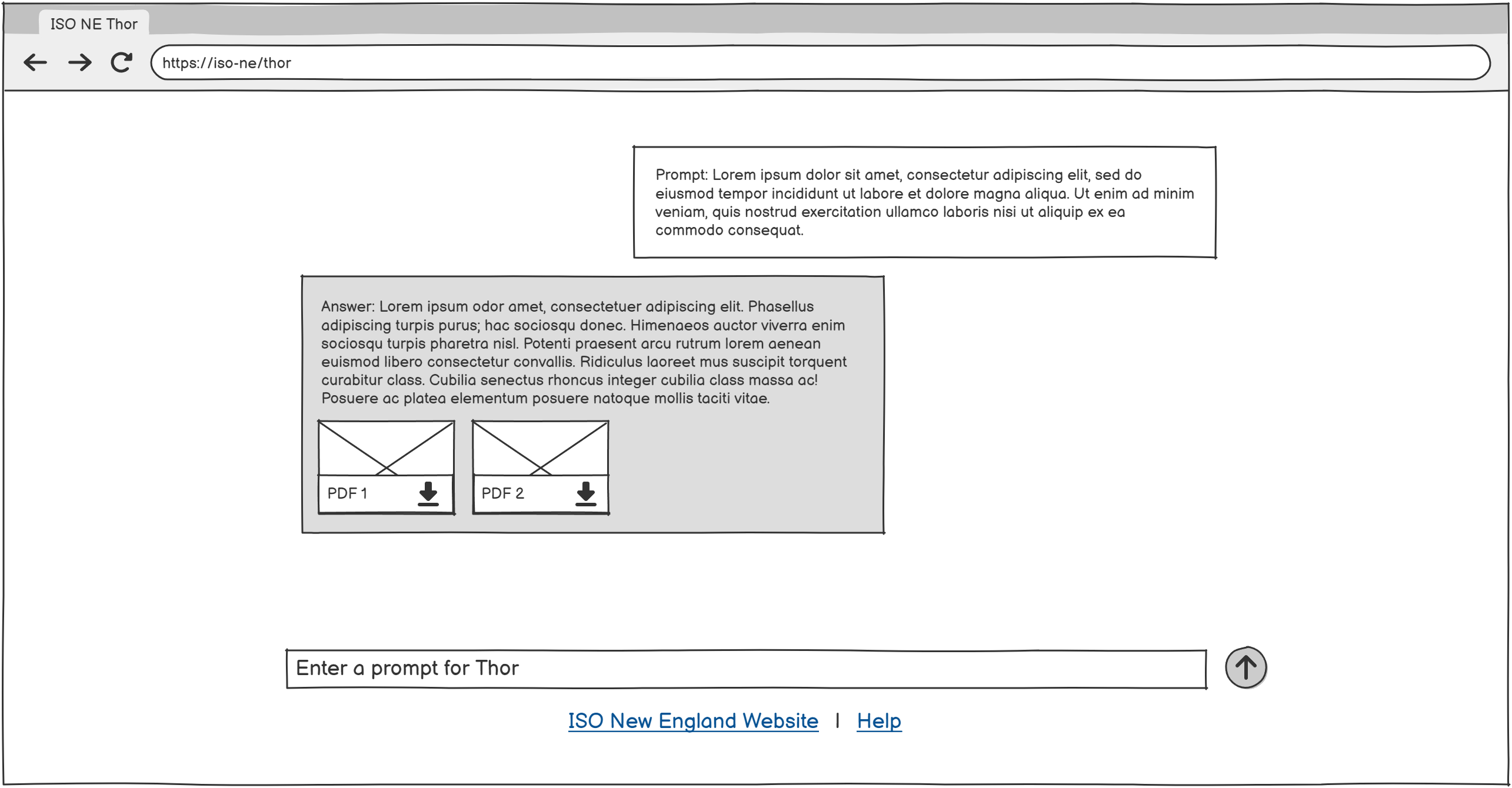 ISO NE Thor

https://iso-ne/thor

Prompt: Lorem ipsum dolor sit amet, consectetur adipiscing elit, sed do eiusmod tempor incididunt ut labore et dolore magna aliqua. Ut enim ad minim veniam, quis nostrud exercitation ullamco laboris nisi ut aliquip ex ea commodo consequat.

Answer: Lorem ipsum odor amet, consectetuer adipiscing elit. Phasellus adipiscing turpis purus; hac sociosqu donec. Himenaeos auctor viverra enim sociosqu turpis pharetra nisl. Potenti praesent arcu rutrum lorem aenean euismod libero consectetur convallis. Ridiculus laoreet mus suscipit torquent curabitur class. Cubilia senectus rhoncus integer cubilia class massa ac! Posuere ac platea elementum posuere natoque mollis taciti vitae.

PDF 1

PDF 2

Enter a prompt for Thor

ISO New England Website | Help